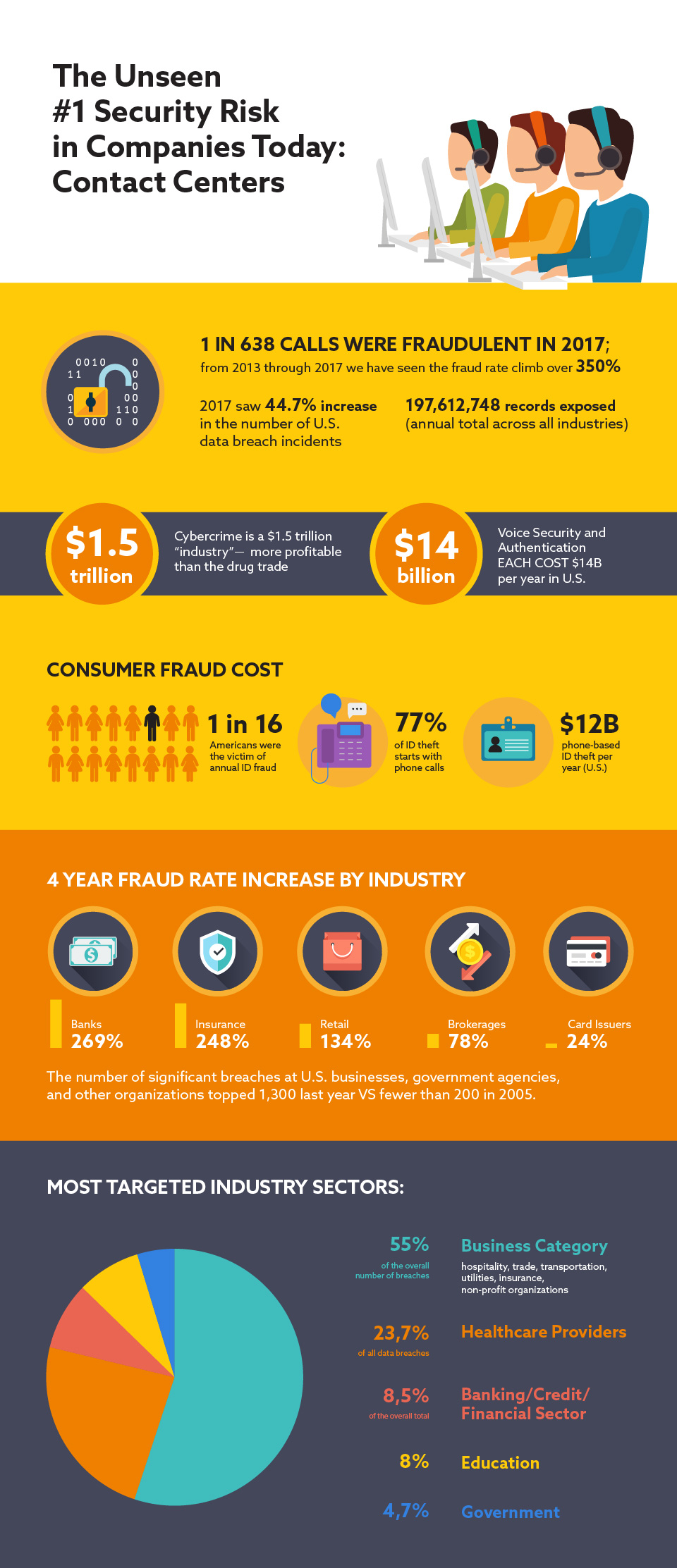 The Unseen #1 Security Risk in Companies Today: Contact Centers

0010 0
11 0
0
0 00
1 110
0 000 0 0

1 IN 638 CALLS WERE FRAUDULENT IN 2017;
from 2013 through 2017 we have seen the fraud rate climb over 350%

2017 saw 44.7% increase in the number of U.S. data breach incidents

197,612,748 records exposed (annual total across all industries)

$1.5 trillion

Cybercrime is a $1.5 trillion "industry"— more profitable than the drug trade

$14 billion

Voice Security and Authentication EACH COST $14B per year in U.S.

CONSUMER FRAUD COST

1 in 16
Americans were the victim of annual ID fraud

77%
of ID theft starts with phone calls

$12B
phone-based ID theft per year (U.S.)

4 YEAR FRAUD RATE INCREASE BY INDUSTRY

Banks 269%
Insurance 248%
Retail 134%
Brokerages 78%
Card Issuers 24%

The number of significant breaches at U.S. businesses, government agencies, and other organizations topped 1,300 last year VS fewer than 200 in 2005.

MOST TARGETED INDUSTRY SECTORS:

55%
of the overall number of breaches
Business Category
hospitality, trade, transportation, utilities, insurance, non-profit organizations

23,7%
of all data breaches
Healthcare Providers

8,5%
of the overall total
Banking/Credit/ Financial Sector

8%
Education

4,7%
Government